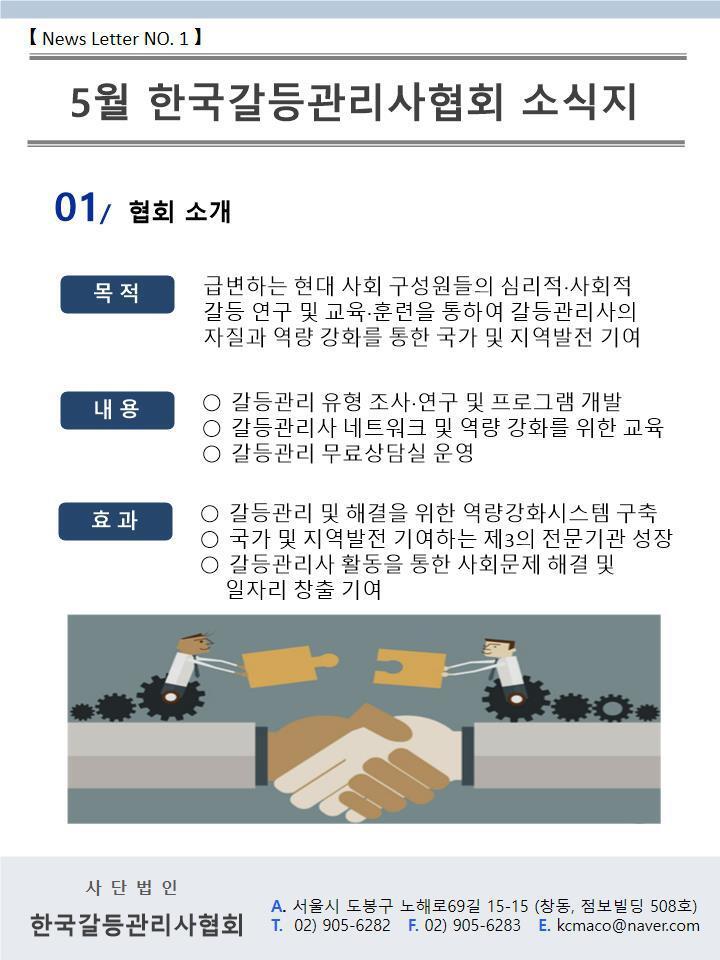 【 News Letter NO. 1 】

5월 한국갈등관리사협회 소식지

01/ 협회 소개

목 적

급변하는 현대 사회 구성원들의 심리적·사회적 갈등 연구 및 교육·훈련을 통하여 갈등관리사의 자질과 역량 강화를 통한 국가 및 지역발전 기여

내 용

○ 갈등관리 유형 조사·연구 및 프로그램 개발
○ 갈등관리사 네트워크 및 역량 강화를 위한 교육
○ 갈등관리 무료상담실 운영

효 과

○ 갈등관리 및 해결을 위한 역량강화시스템 구축
○ 국가 및 지역발전 기여하는 제3의 전문기관 성장
○ 갈등관리사 활동을 통한 사회문제 해결 및 일자리 창출 기여

사 단 법 인
한국갈등관리사협회

A. 서울시 도봉구 노해로69길 15-15 (창동, 점보빌딩 508호)
T. 02) 905-6282 F. 02) 905-6283 E. kcmaco@naver.com